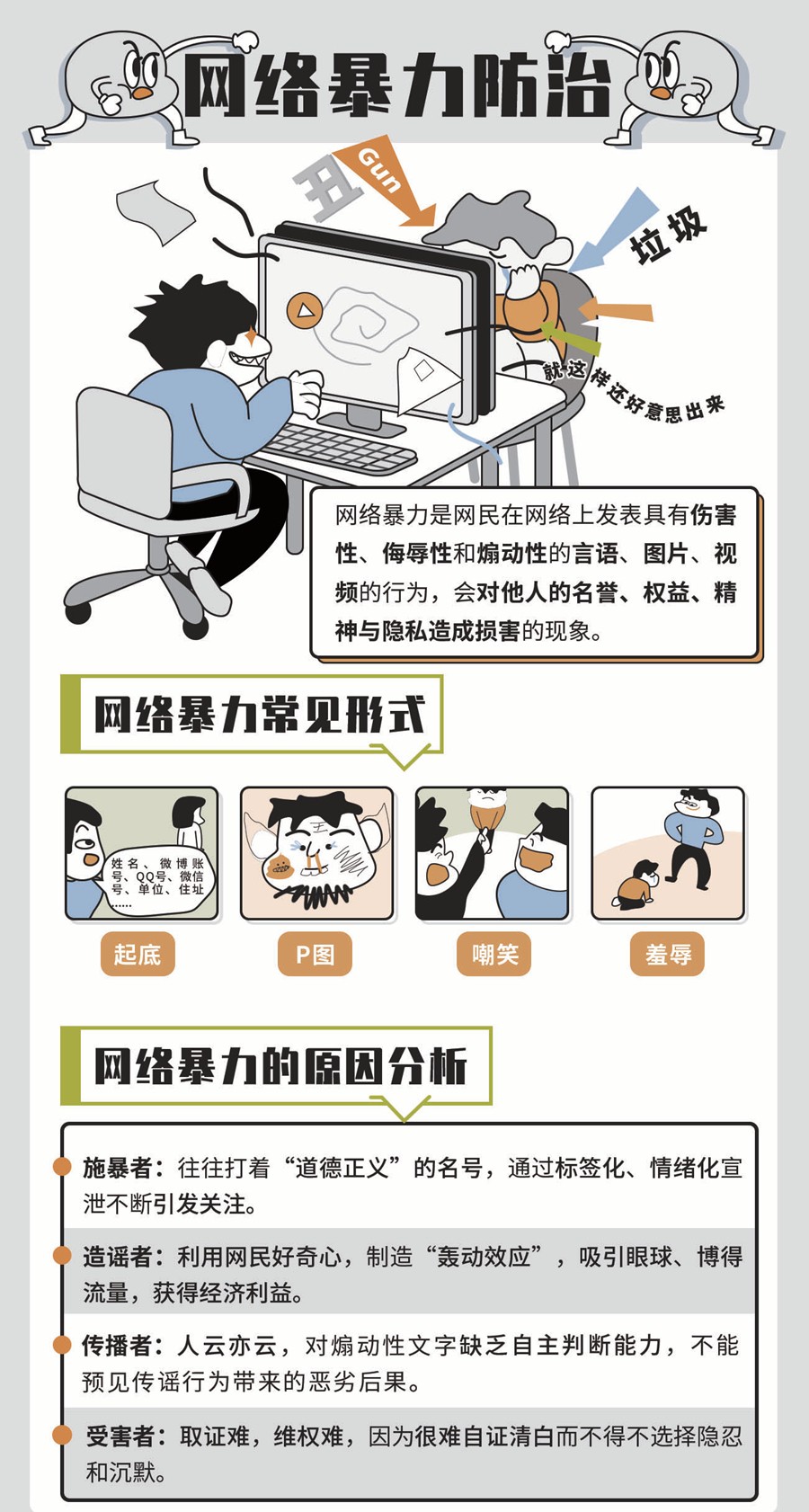 网络暴力防治

丑
Gun
垃圾
就这样还好意思出来

网络暴力是网民在网络上发表具有伤害性、侮辱性和煽动性的言语、图片、视频的行为，会对他人的名誉、权益、精神与隐私造成损害的现象。

网络暴力常见形式

姓名、微博账号、QQ号、微信号、单位、住址……

起底

P图

嘲笑

羞辱

网络暴力的原因分析

施暴者：往往打着“道德正义”的名号，通过标签化、情绪化宣泄不断引发关注。

造谣者：利用网民好奇心，制造“轰动效应”，吸引眼球、博得流量，获得经济利益。

传播者：人云亦云，对煽动性文字缺乏自主判断能力，不能预见传谣行为带来的恶劣后果。

受害者：取证难，维权难，因为很难自证清白而不得不选择隐忍和沉默。